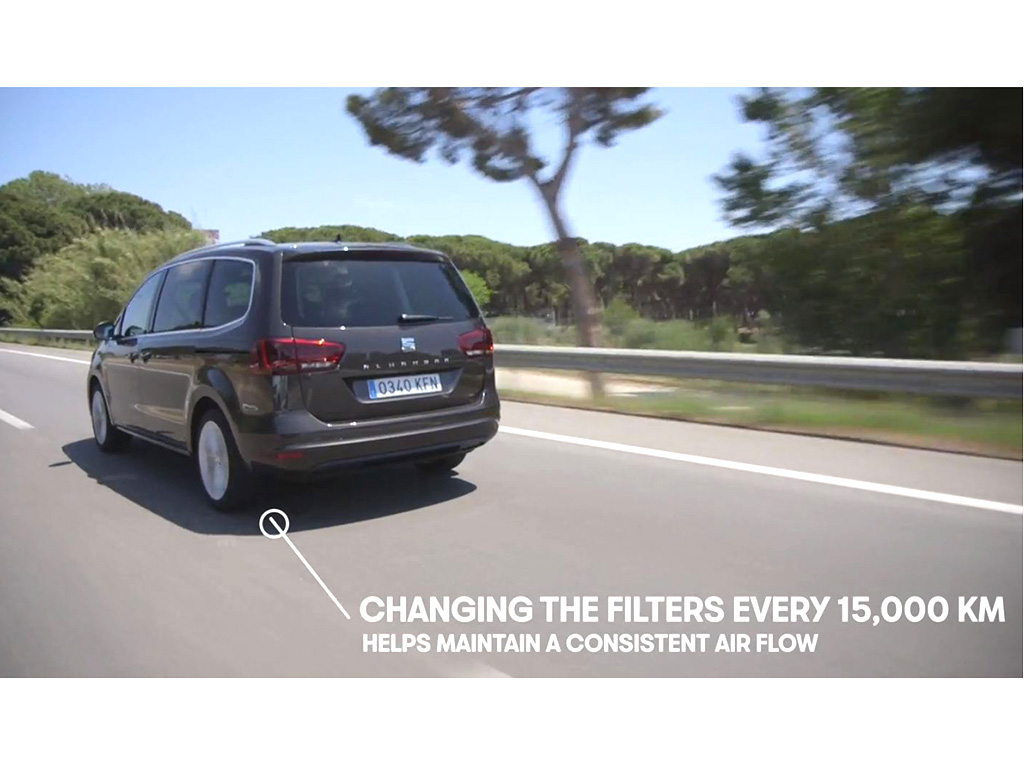 ALHAMBRA
0340 KFN
CHANGING THE FILTERS EVERY 15,000 KM
HELPS MAINTAIN A CONSISTENT AIR FLOW